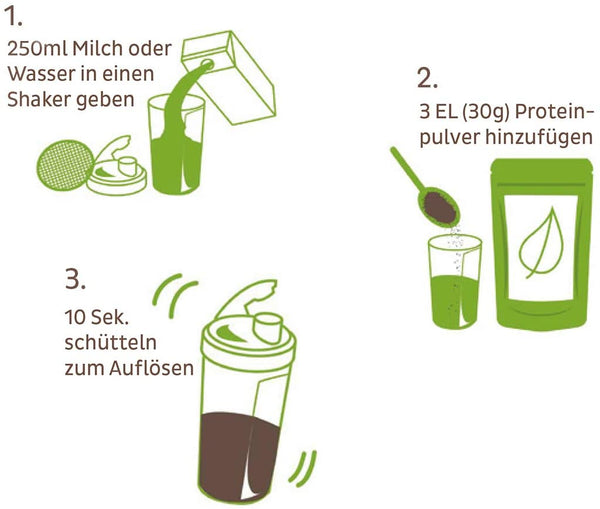 1.
250ml Milch oder Wasser in einen Shaker geben

2.
3 EL (30g) Proteinpulver hinzufügen

3.
10 Sek. schütteln zum Auflösen